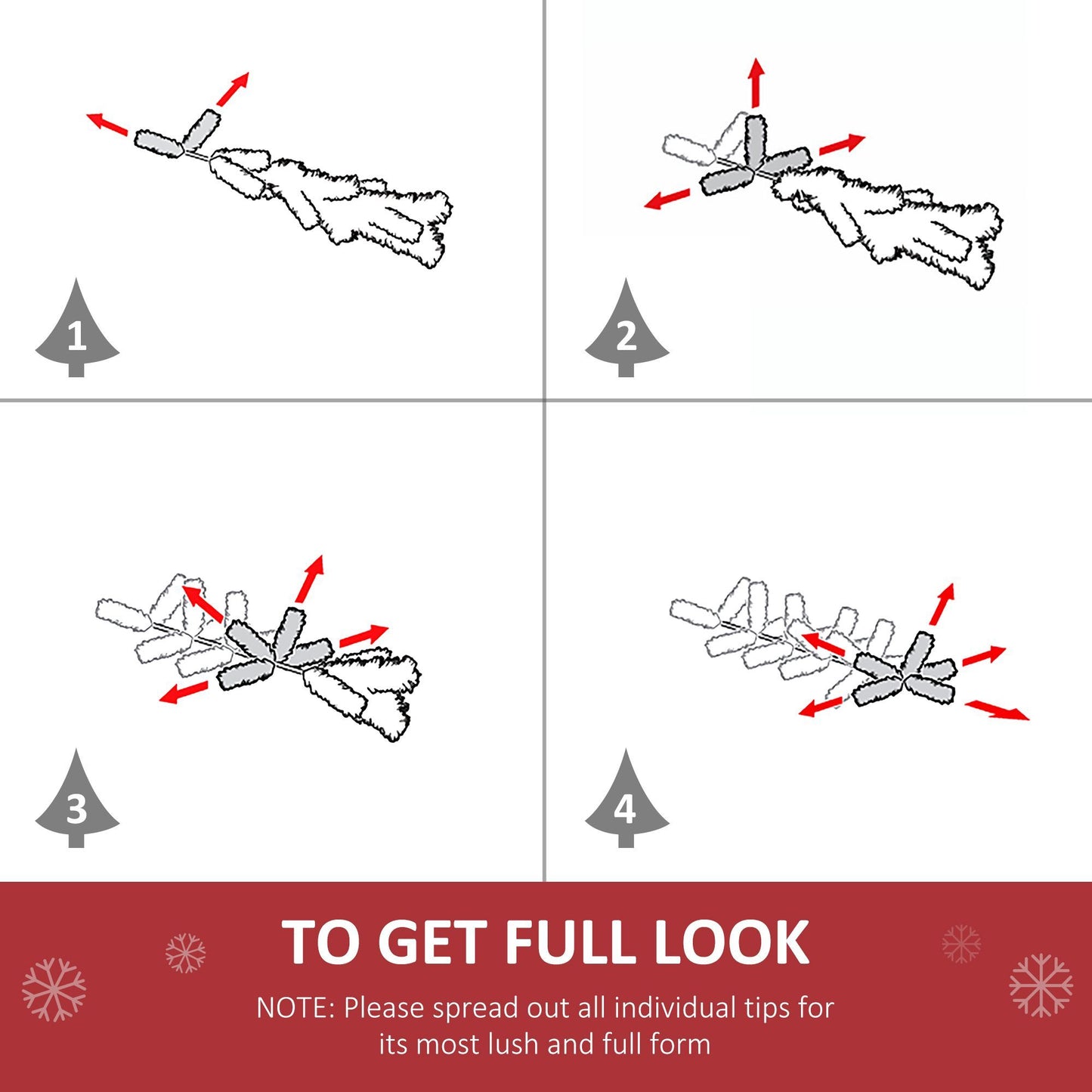 1

2

3

4

TO GET FULL LOOK

NOTE: Please spread out all individual tips for its most lush and full form